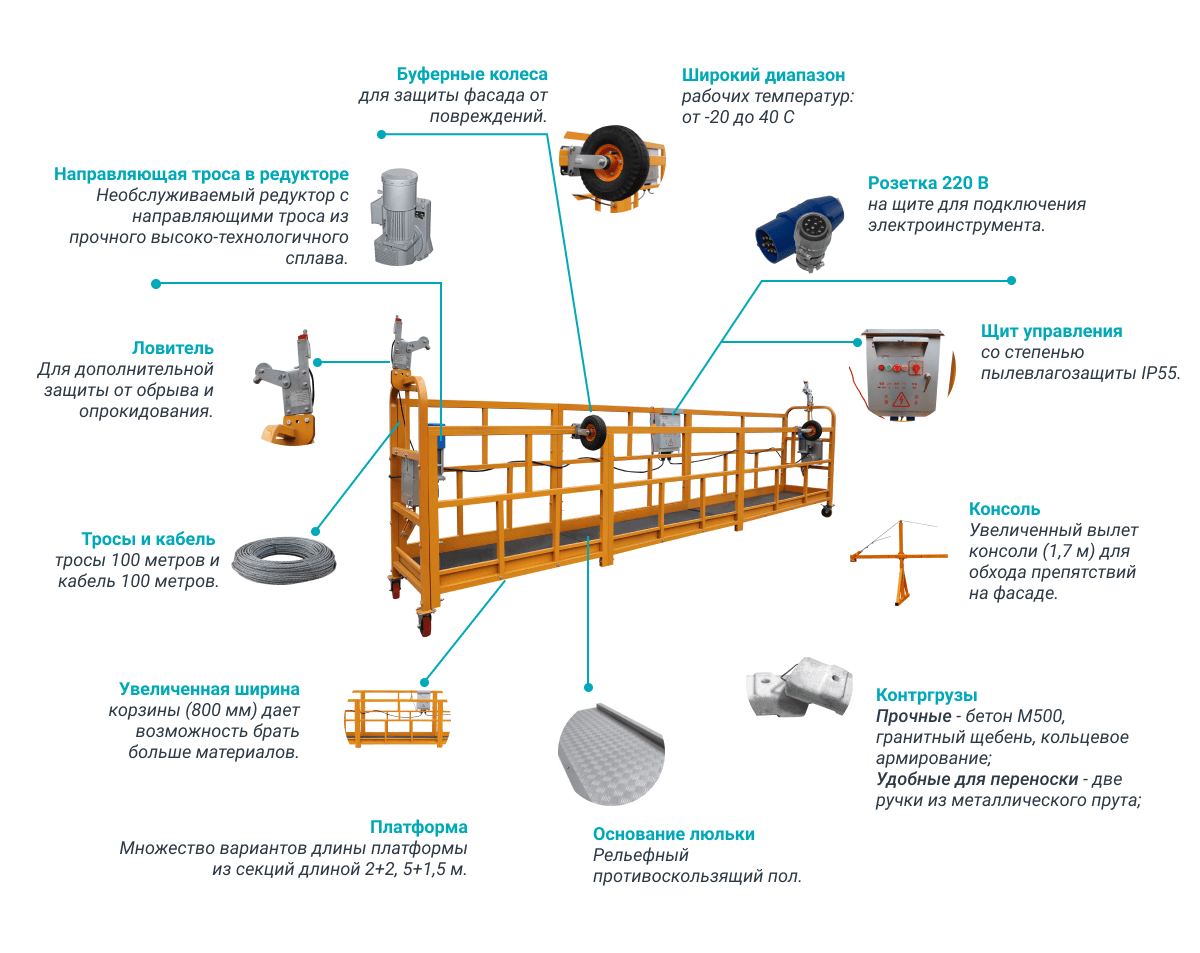 Буферные колеса
для защиты фасада от повреждений.

Широкий диапазон
рабочих температур:
от -20 до 40 С

Направляющая троса в редукторе
Необслуживаемый редуктор с направляющими троса из прочного высоко-технологичного сплава.

Розетка 220 В
на щите для подключения электроинструмента.

Ловитель
Для дополнительной защиты от обрыва и опрокидования.

Щит управления
со степенью пылевлагозащиты IP55.

Тросы и кабель
тросы 100 метров и кабель 100 метров.

Консоль
Увеличенный вылет консоли (1,7 м) для обхода препятствий на фасаде.

Увеличенная ширина
корзины (800 мм) дает возможность брать больше материалов.

Контргрузы
Прочные - бетон М500, гранитный щебень, кольцевое армирование;
Удобные для переноски - две ручки из металлического прута;

Платформа
Множество вариантов длины платформы из секций длиной 2+2, 5+1,5 м.

Основание люльки
Рельефный противоскользящий пол.